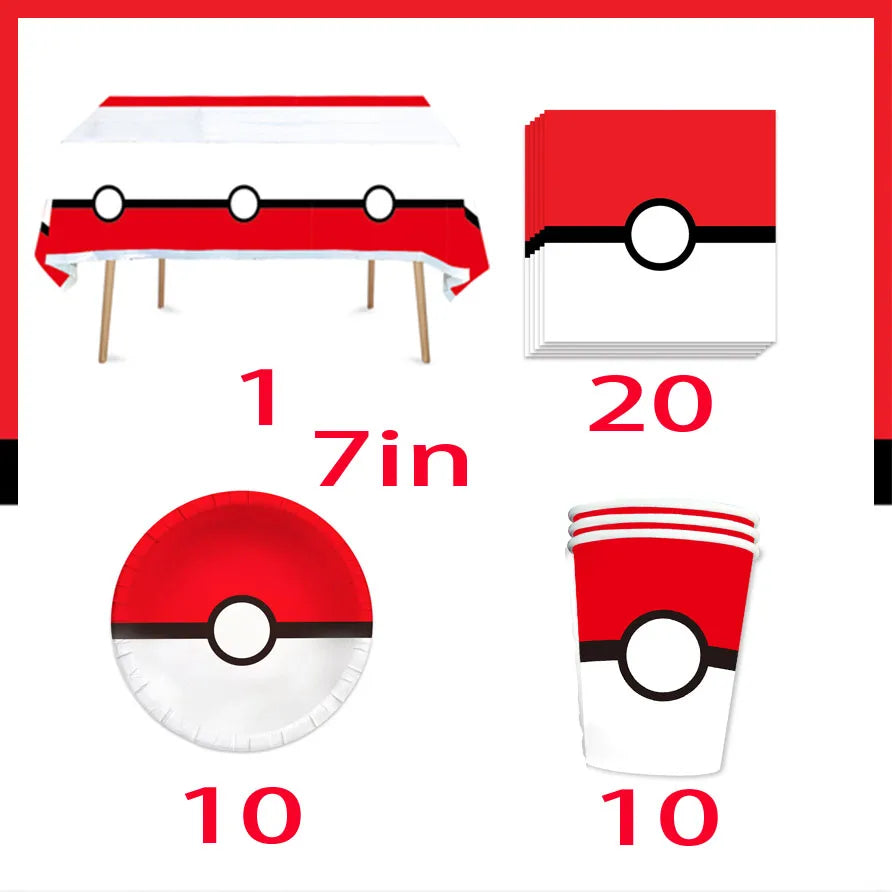 1

20

7in

10

10